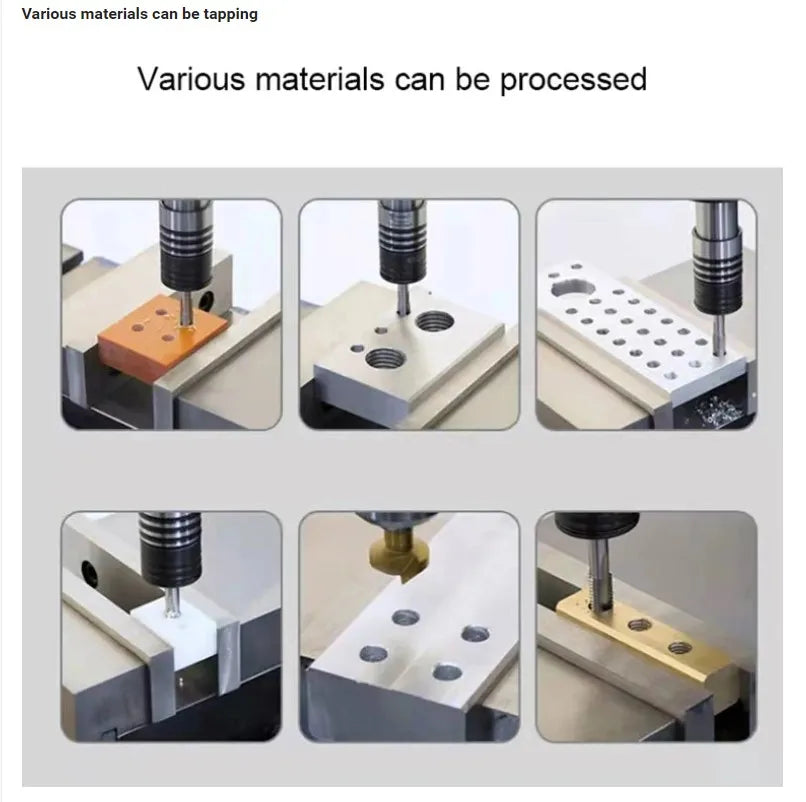 Various materials can be tapping

Various materials can be processed