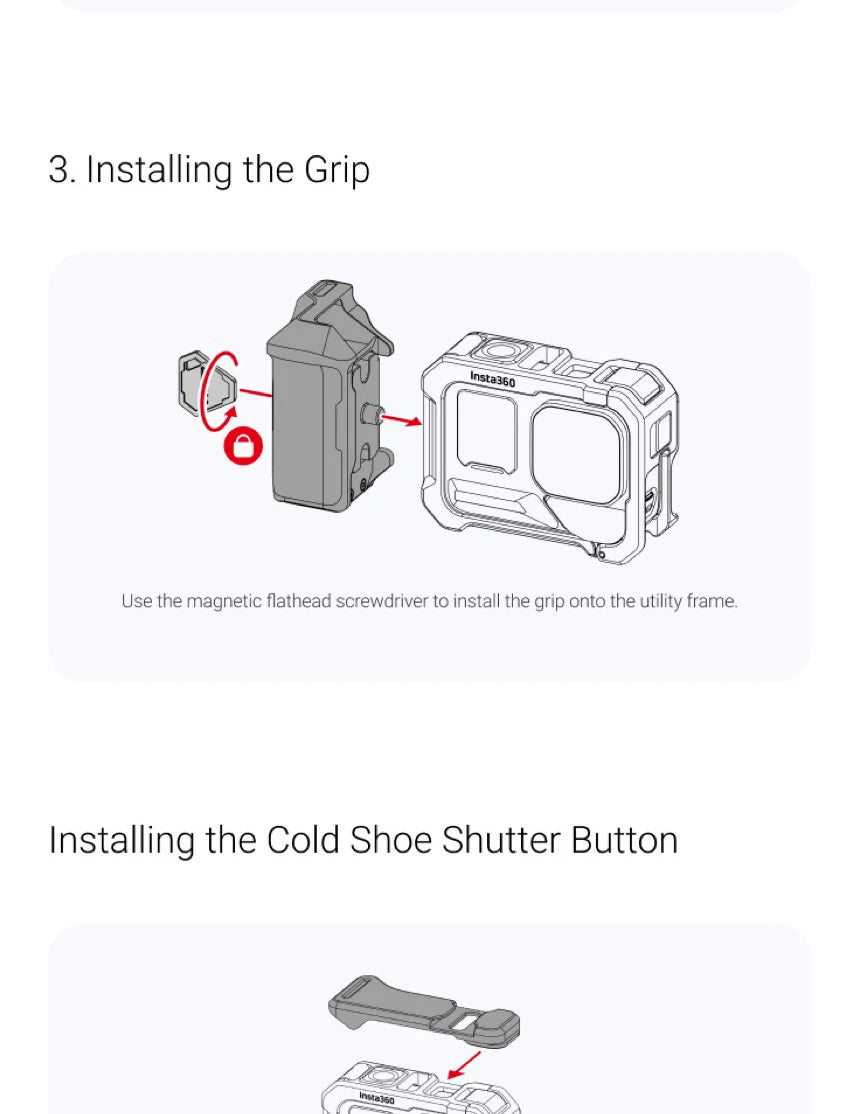 3. Installing the Grip

Insta360

Use the magnetic flathead screwdriver to install the grip onto the utility frame.

Installing the Cold Shoe Shutter Button

Insta360