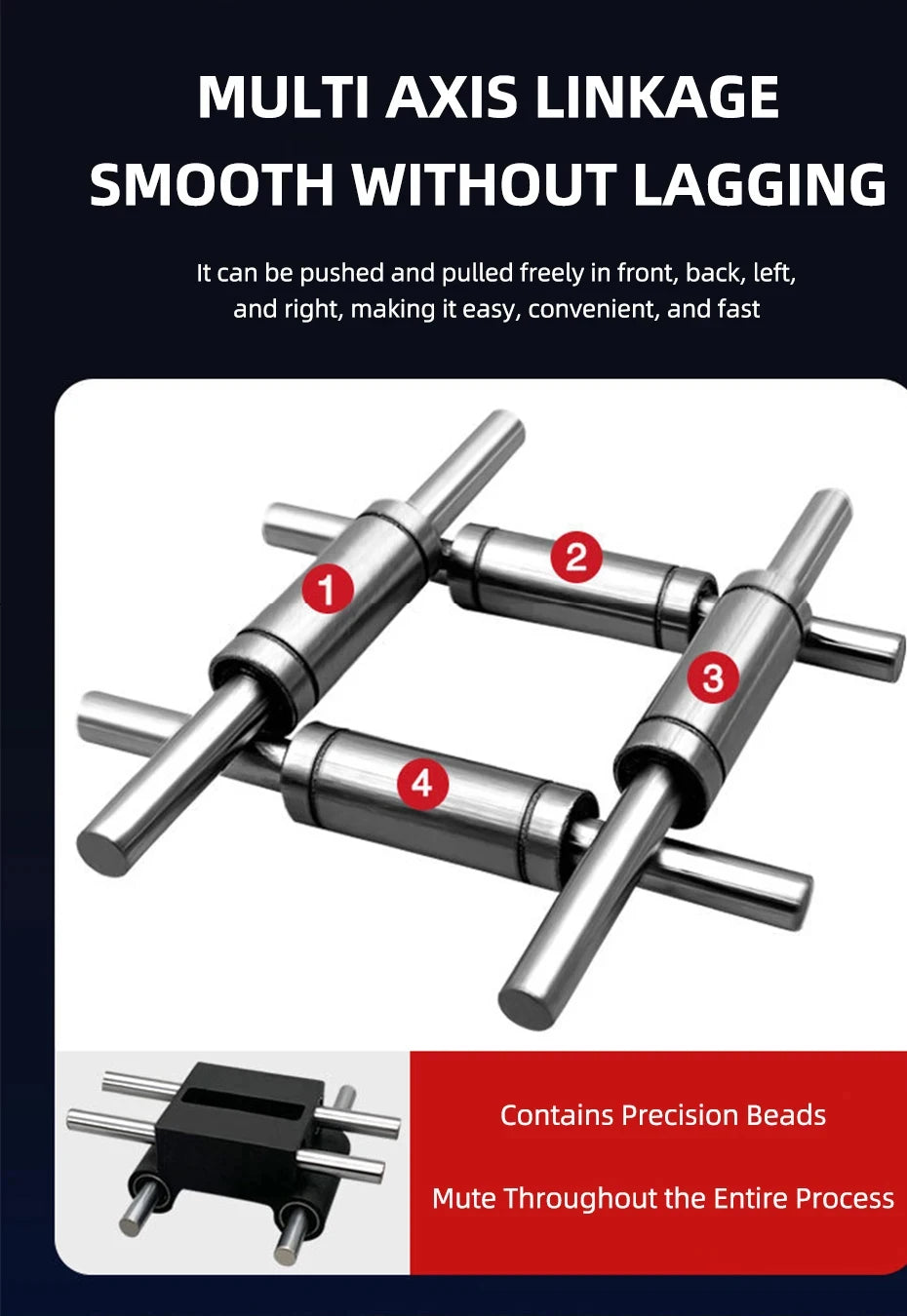 MULTI AXIS LINKAGE
SMOOTH WITHOUT LAGGING

It can be pushed and pulled freely in front, back, left, and right, making it easy, convenient, and fast

1
2
3
4

Contains Precision Beads

Mute Throughout the Entire Process